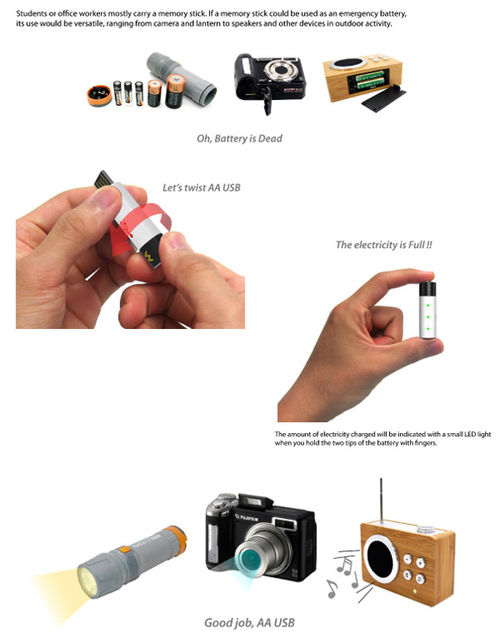 Students or office workers mostly carry a memory stick. If a memory stick could be used as an emergency battery, its use would be versatile, ranging from camera and lantern to speakers and other devices in outdoor activity.

Oh, Battery is Dead

Let's twist AA USB

The electricity is Full !!

The amount of electricity charged will be indicated with a small LED light when you hold the two tips of the battery with fingers.

FUJIFILM

Good job, AA USB